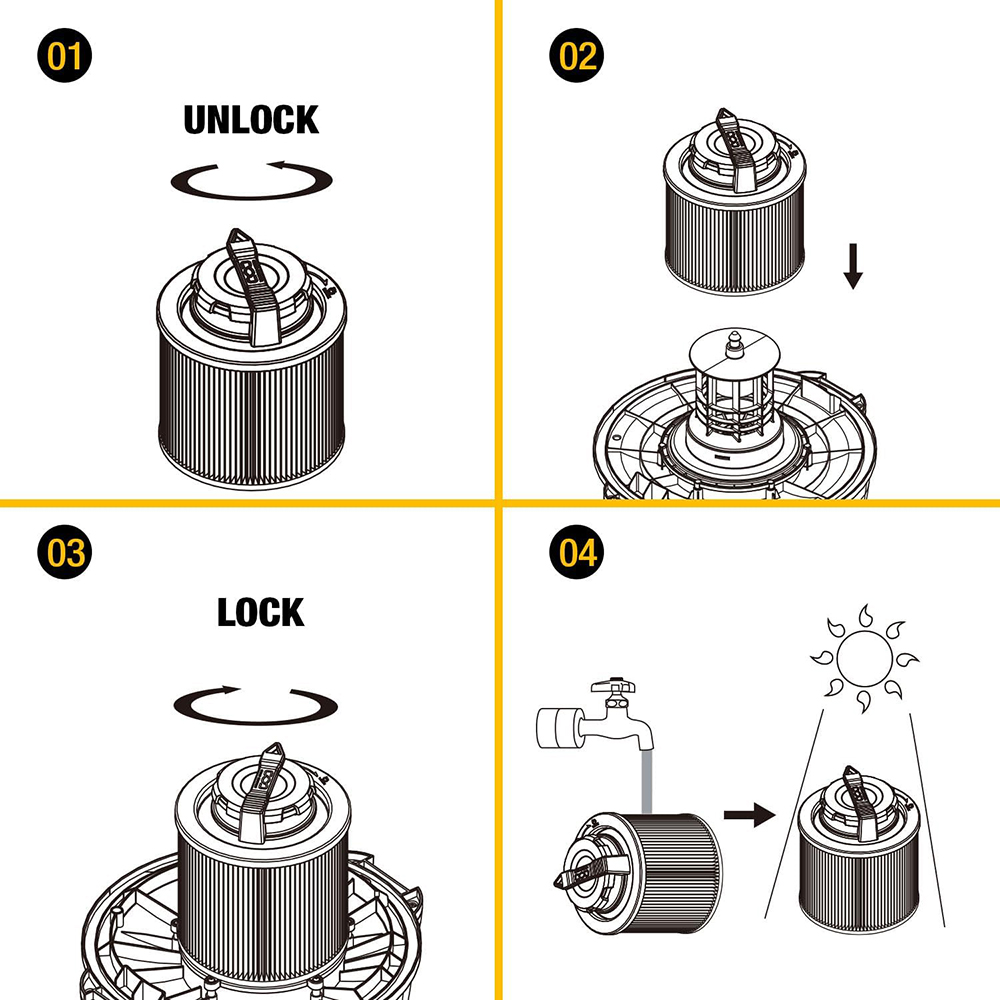 01

UNLOCK

02

03

LOCK

04